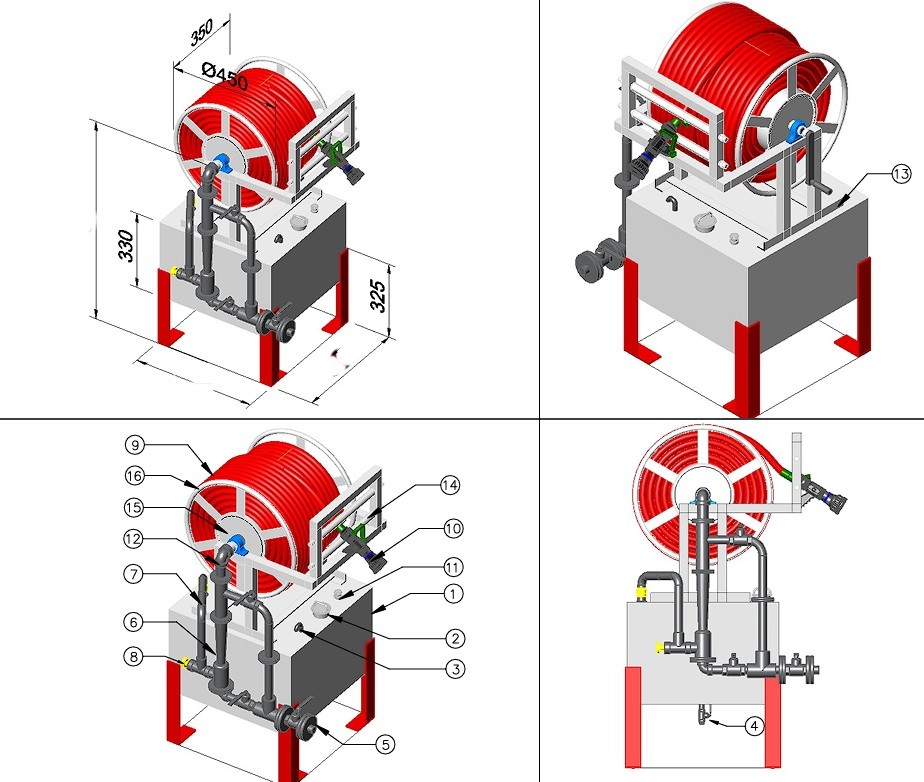 350
Ø450
330
325

13

9
16
15
12
7
6
8
14
10
11
1
2
3
5

4